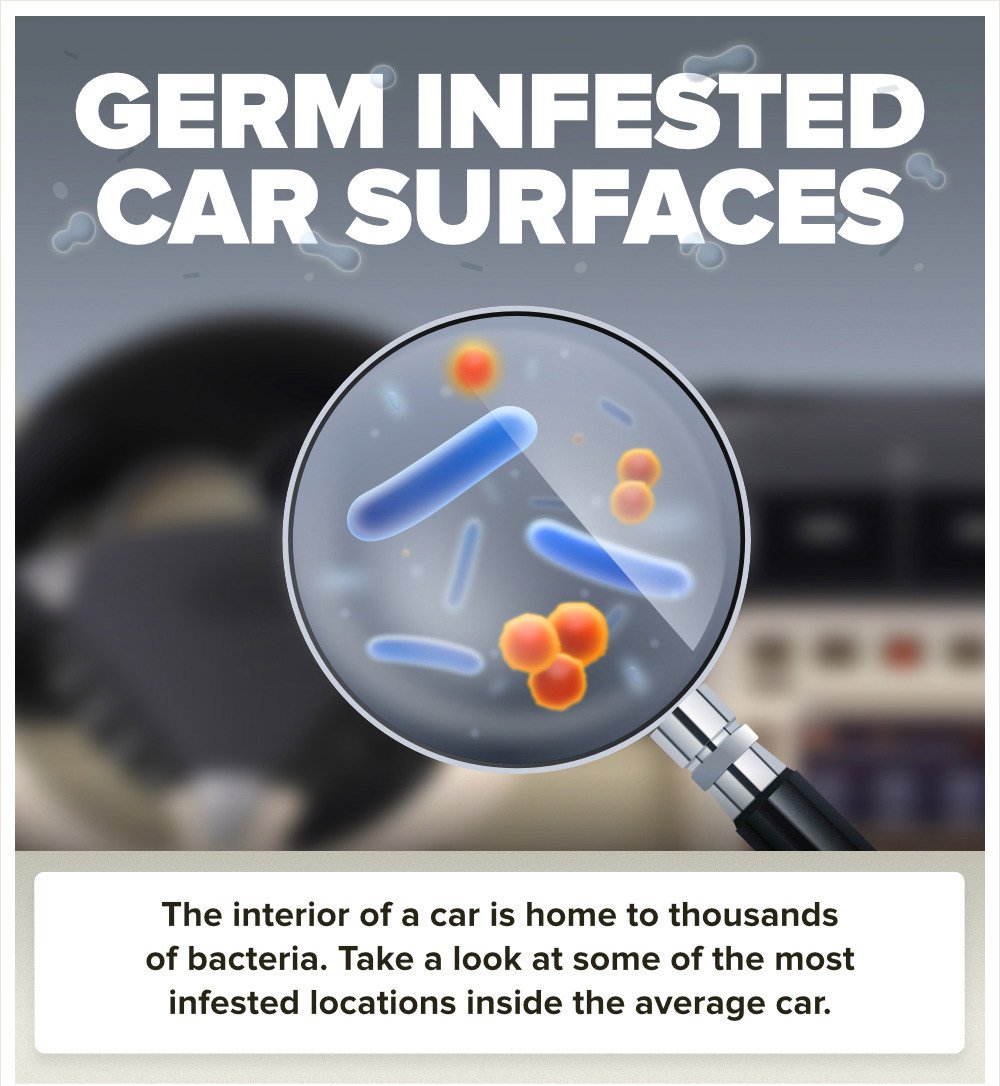 GERM INFESTED CAR SURFACES

The interior of a car is home to thousands of bacteria. Take a look at some of the most infested locations inside the average car.